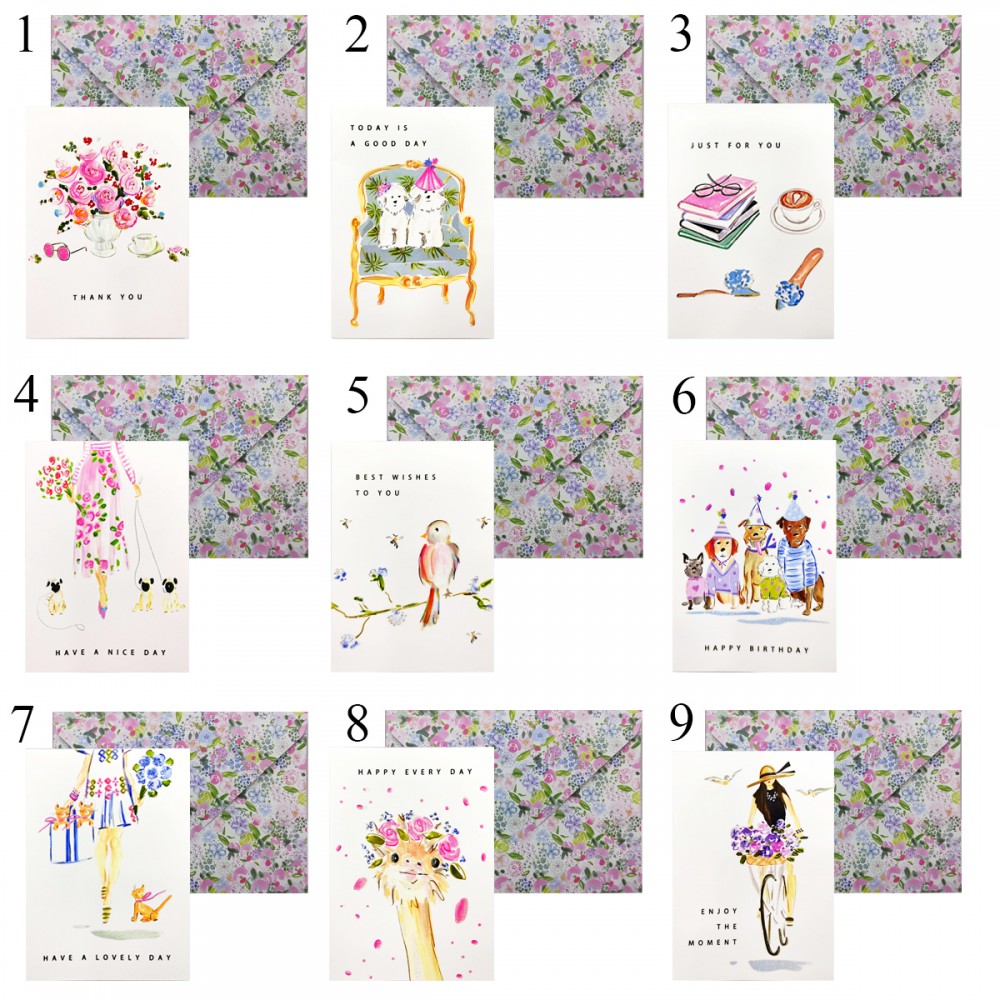 1

THANK YOU

2

TODAY IS
A GOOD DAY

3

JUST FOR YOU

4

HAVE A NICE DAY

5

BEST WISHES
TO YOU

6

HAPPY BIRTHDAY

7

HAVE A LOVELY DAY

8

HAPPY EVERY DAY

9

ENJOY
THE
MOMENT